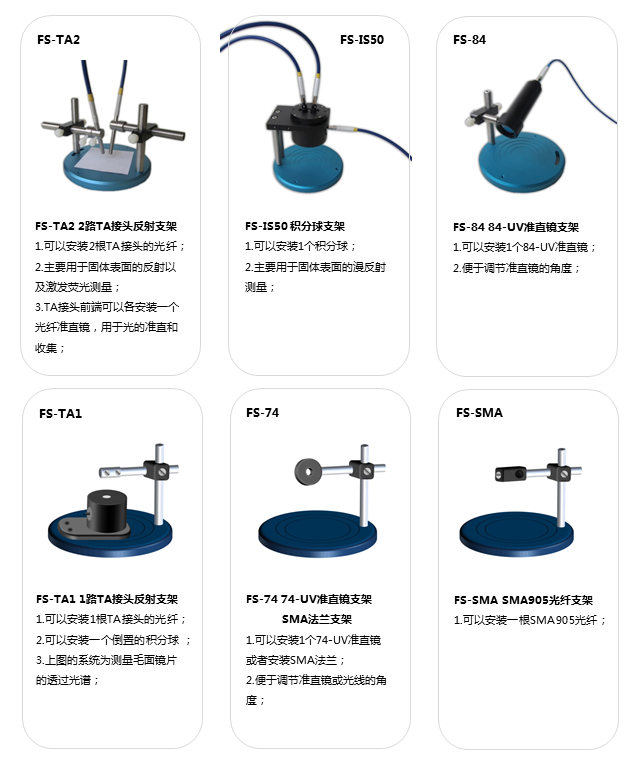 FS-TA2

FS-TA2 2路TA接头反射支架
1.可以安装2根TA接头的光纤；
2.主要用于固体表面的反射以及激发荧光测量；
3.TA接头前端可以各安装一个光纤准直镜，用于光的准直和收集；

FS-IS50

FS-IS50 积分球支架
1.可以安装1个积分球；
2.主要用于固体表面的漫反射测量；

FS-84

FS-84 84-UV准直镜支架
1.可以安装1个84-UV准直镜；
2.便于调节准直镜的角度；

FS-TA1

FS-TA1 1路TA接头反射支架
1.可以安装1根TA接头的光纤；
2.可以安装一个倒置的积分球；
3.上图的系统为测量毛面镜片的透过光谱；

FS-74

FS-74 74-UV准直镜支架
SMA法兰支架
1.可以安装1个74-UV准直镜或者安装SMA法兰；
2.便于调节准直镜或光线的角度；

FS-SMA

FS-SMA SMA905光纤支架
1.可以安装一根SMA905光纤；